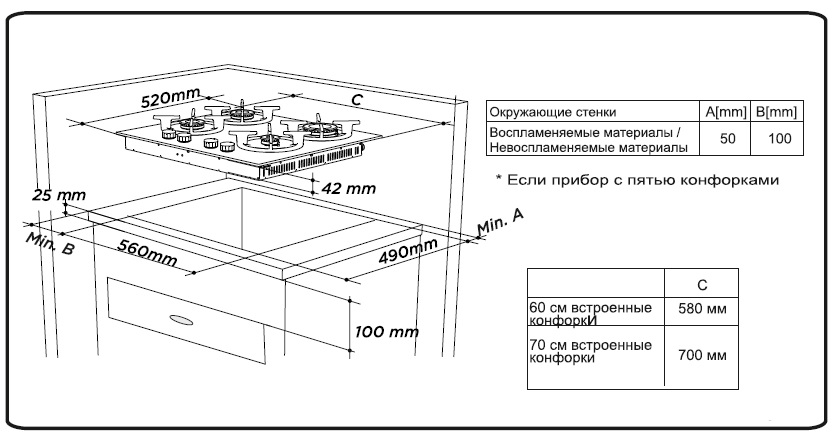 520mm

C

42 mm

25 mm

Min. B

560mm

490mm

Min. A

100 mm

| Окружающие стенки | A[mm] | B[mm] |
|---|---|---|
| Воспламеняемые материалы / Невоспламеняемые материалы | 50 | 100 |

* Если прибор с пятью конфорками

| | C |
|---|---|
| 60 см встроенные конфоркИ | 580 мм |
| 70 см встроенные конфорки | 700 мм |